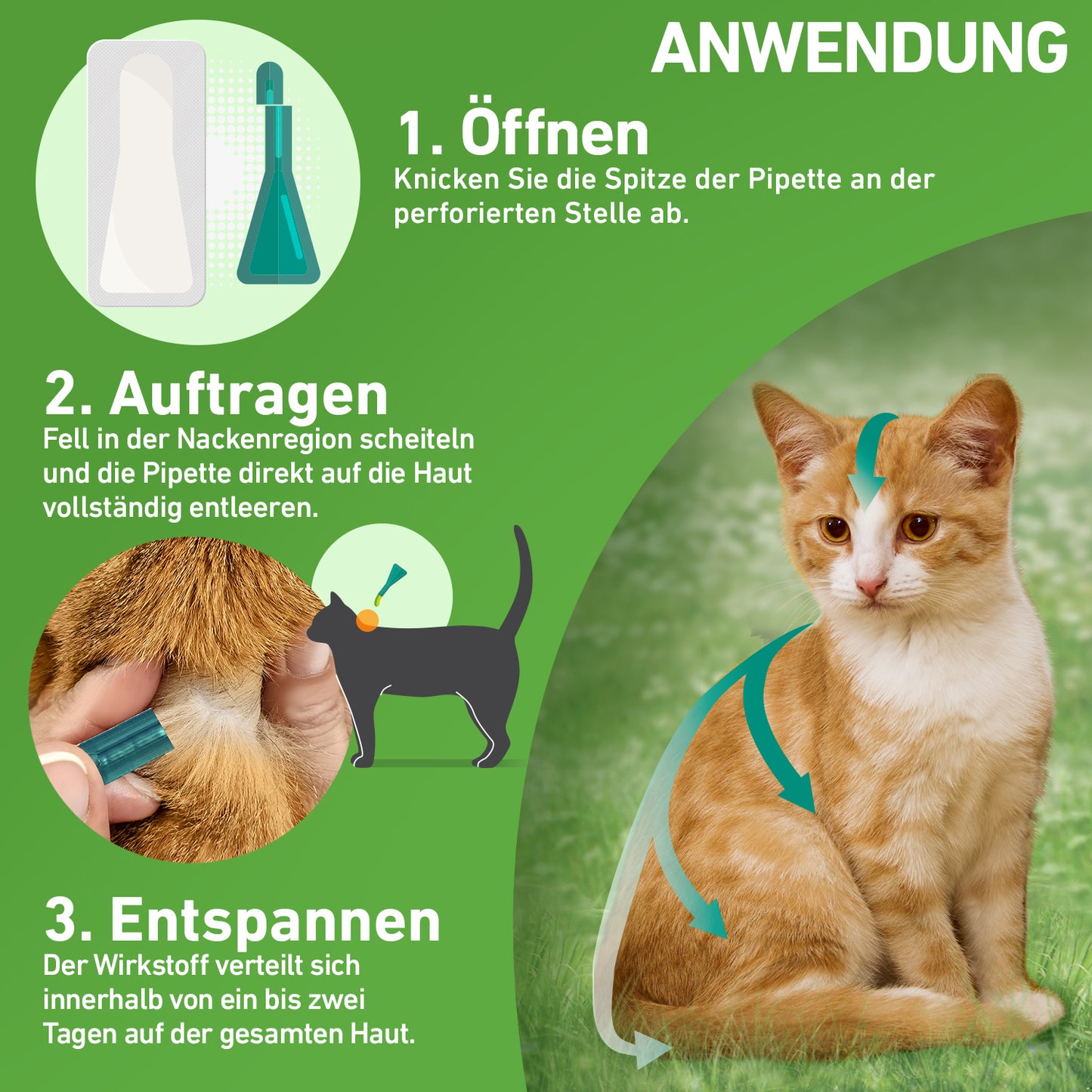 ANWENDUNG

1. Öffnen
Knicken Sie die Spitze der Pipette an der perforierten Stelle ab.

2. Auftragen
Fell in der Nackenregion scheiteln und die Pipette direkt auf die Haut vollständig entleeren.

3. Entspannen
Der Wirkstoff verteilt sich innerhalb von ein bis zwei Tagen auf der gesamten Haut.