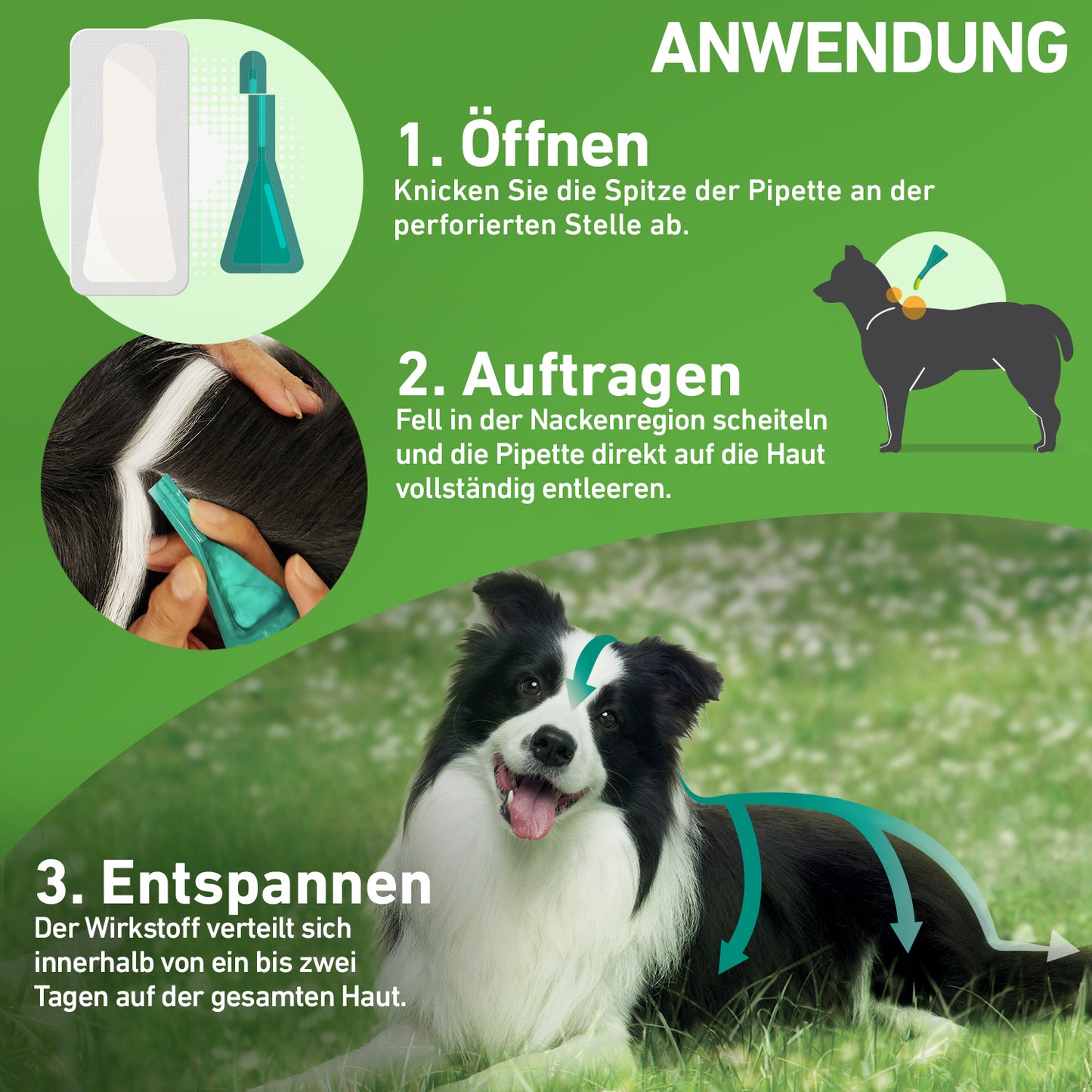 ANWENDUNG

1. Öffnen
Knicken Sie die Spitze der Pipette an der perforierten Stelle ab.

2. Auftragen
Fell in der Nackenregion scheiteln und die Pipette direkt auf die Haut vollständig entleeren.

3. Entspannen
Der Wirkstoff verteilt sich innerhalb von ein bis zwei Tagen auf der gesamten Haut.