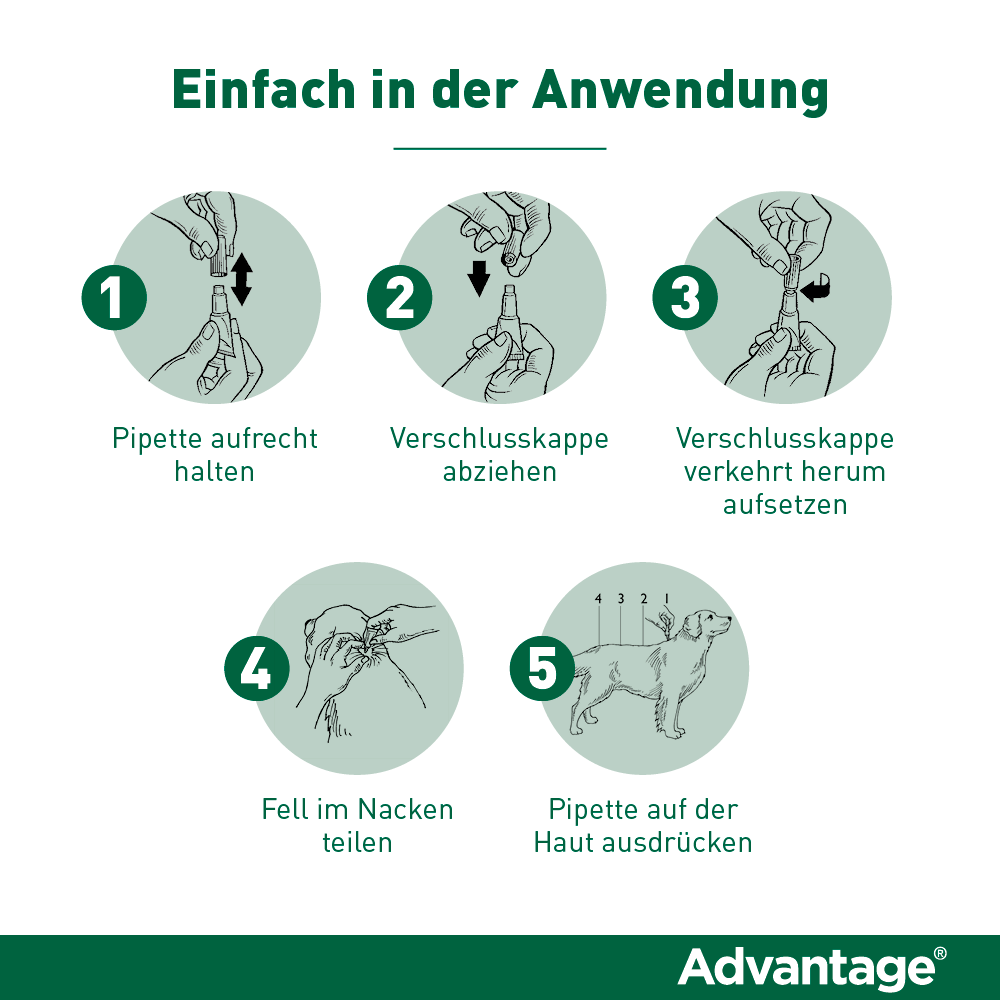 Einfach in der Anwendung

1
Pipette aufrecht halten

2
Verschlusskappe abziehen

3
Verschlusskappe verkehrt herum aufsetzen

4
Fell im Nacken teilen

5
4 3 2 1
Pipette auf der Haut ausdrücken

Advantage®