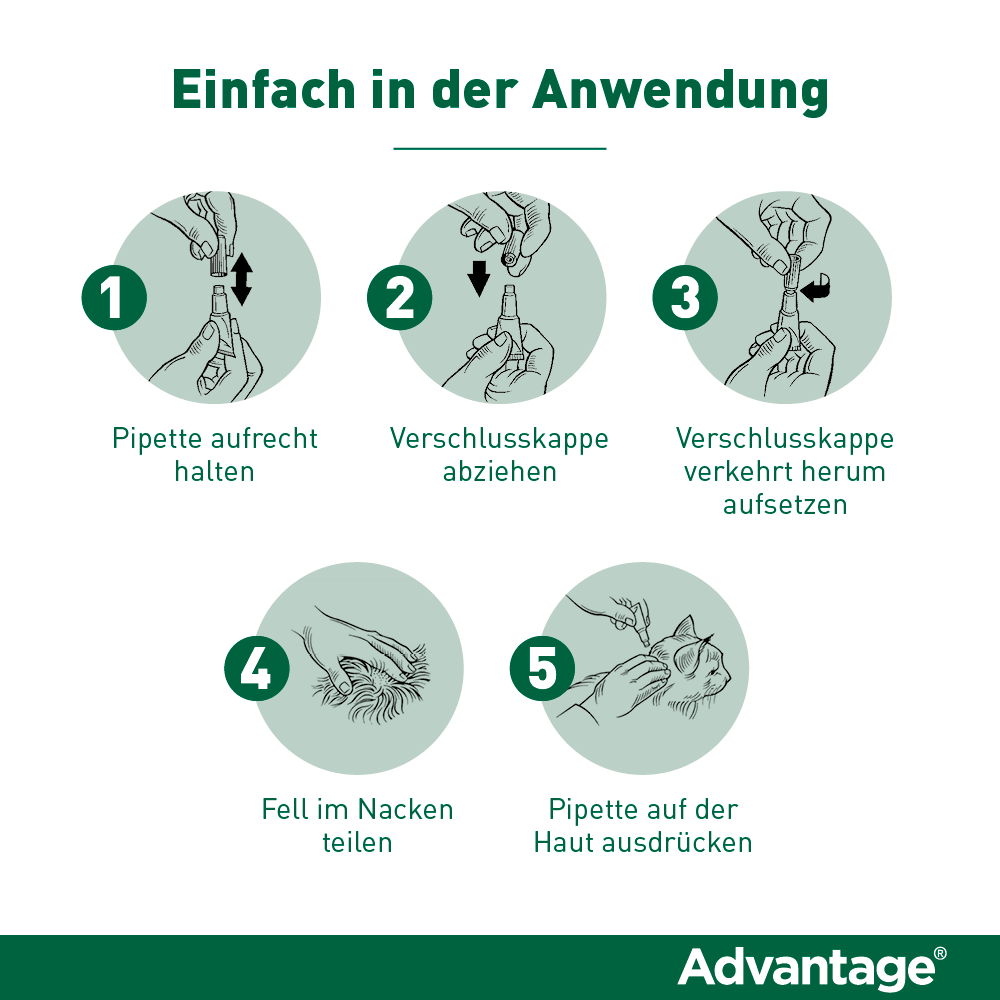 Einfach in der Anwendung

1
Pipette aufrecht halten

2
Verschlusskappe abziehen

3
Verschlusskappe verkehrt herum aufsetzen

4
Fell im Nacken teilen

5
Pipette auf der Haut ausdrücken

Advantage®